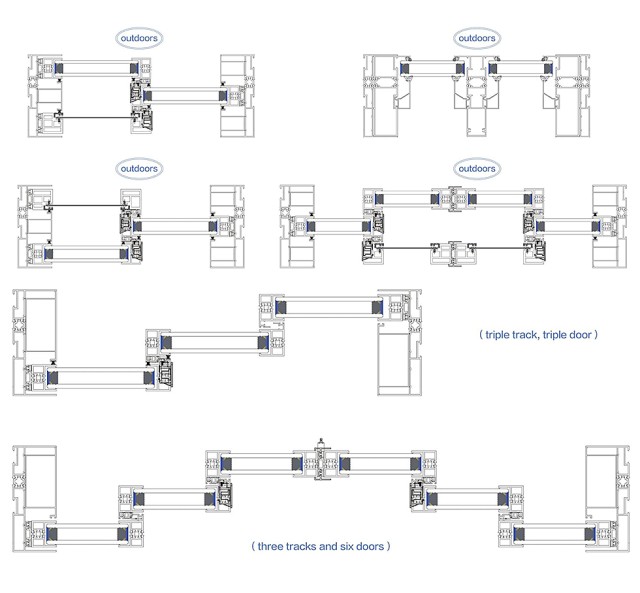 outdoors

outdoors

outdoors

outdoors

( triple track, triple door )

( three tracks and six doors )