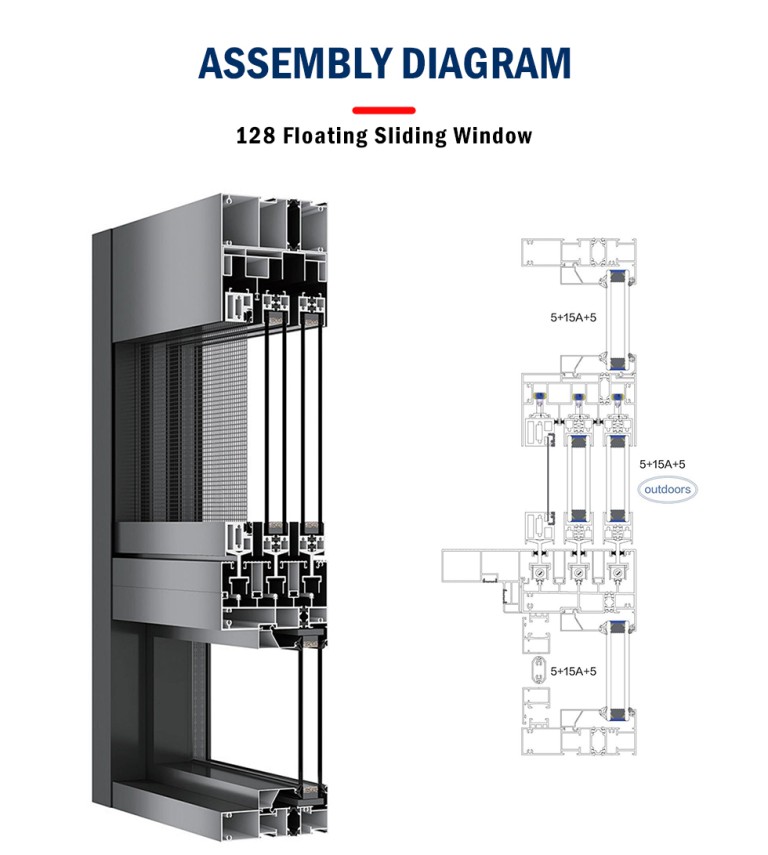 ASSEMBLY DIAGRAM

128 Floating Sliding Window

5+15A+5

5+15A+5

outdoors

5+15A+5